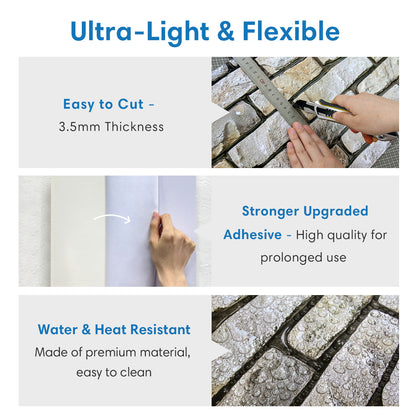 Ultra-Light & Flexible

Easy to Cut -
3.5mm Thickness

Stronger Upgraded Adhesive - High quality for prolonged use

Water & Heat Resistant
Made of premium material, easy to clean