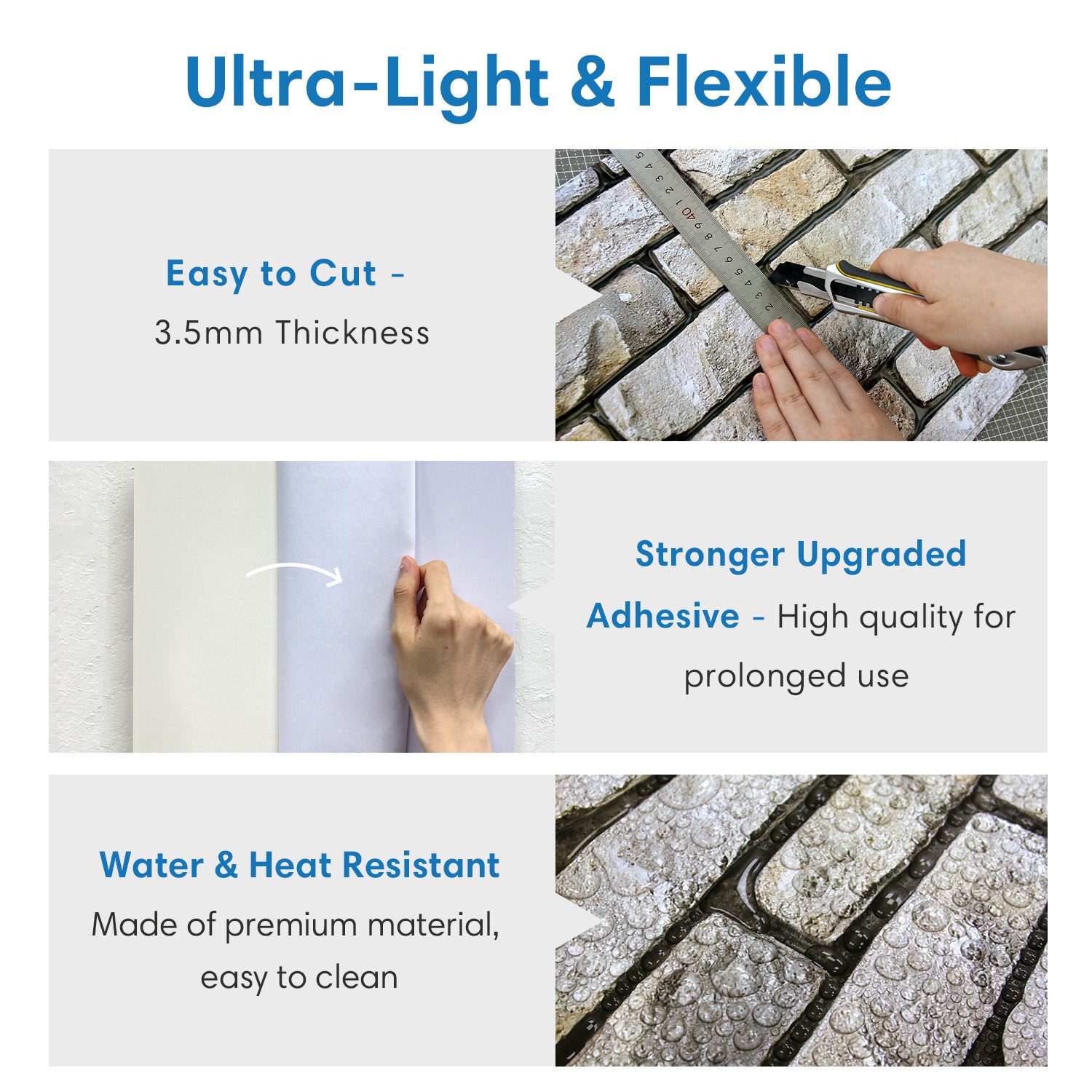 Ultra-Light & Flexible

Easy to Cut -
3.5mm Thickness

Stronger Upgraded Adhesive - High quality for prolonged use

Water & Heat Resistant
Made of premium material, easy to clean