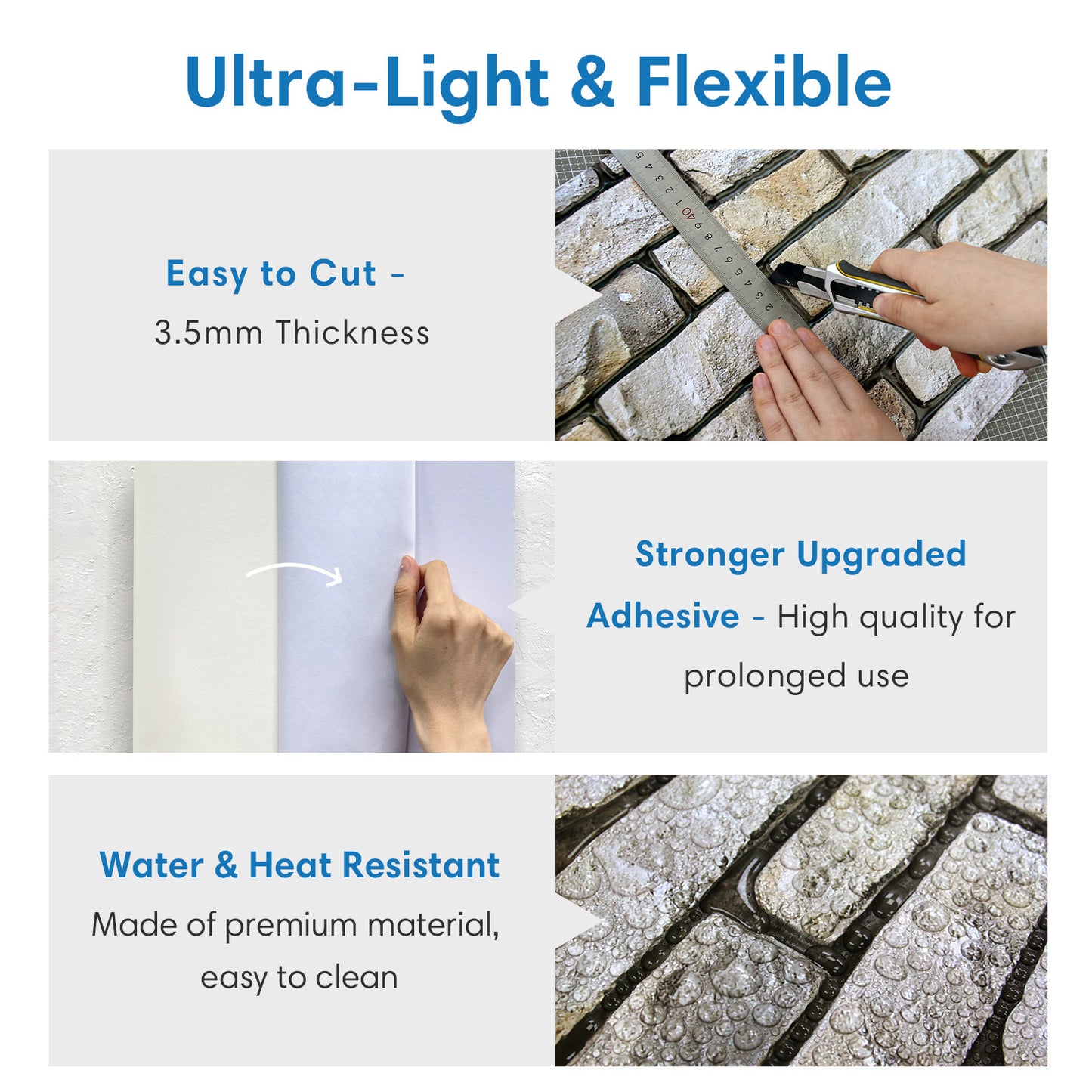 Ultra-Light & Flexible

Easy to Cut -
3.5mm Thickness

Stronger Upgraded Adhesive - High quality for prolonged use

Water & Heat Resistant
Made of premium material, easy to clean