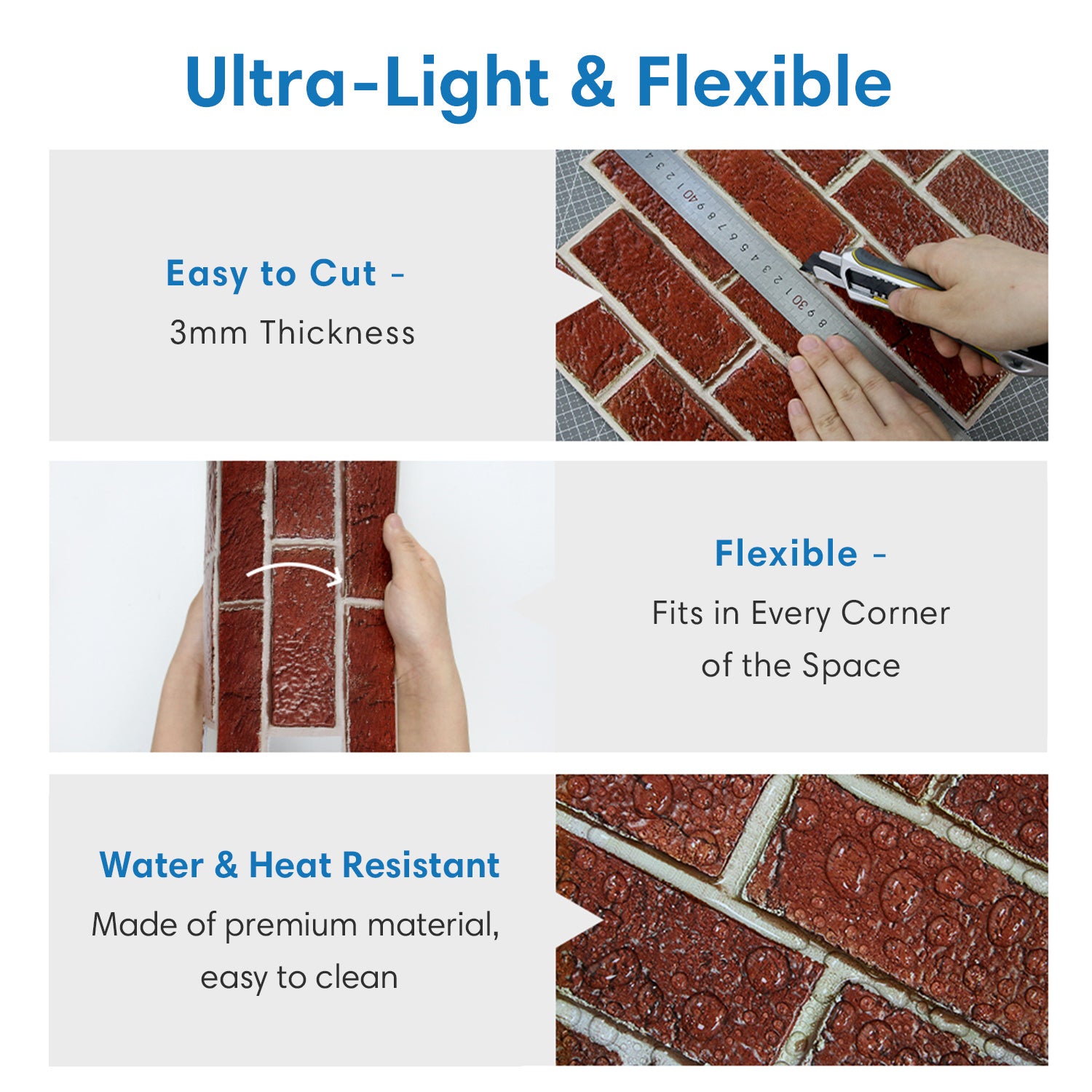 Ultra-Light & Flexible

Easy to Cut -
3mm Thickness

Flexible -
Fits in Every Corner of the Space

Water & Heat Resistant
Made of premium material, easy to clean