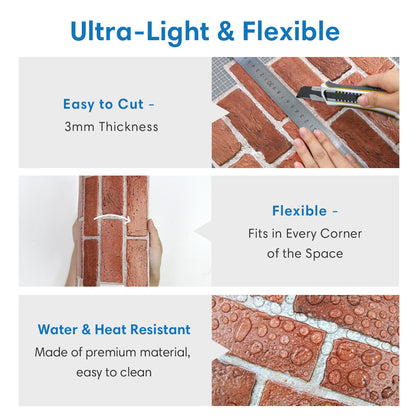 Ultra-Light & Flexible

Easy to Cut -
3mm Thickness

Flexible -
Fits in Every Corner of the Space

Water & Heat Resistant
Made of premium material, easy to clean