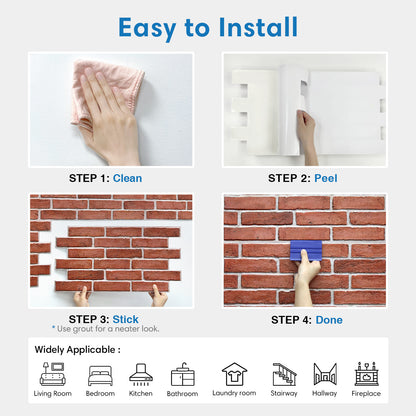 Easy to Install

STEP 1: Clean

STEP 2: Peel

STEP 3: Stick
* Use grout for a neater look.

STEP 4: Done

Widely Applicable :

Living Room Bedroom Kitchen Bathroom Laundry room Stairway Hallway Fireplace