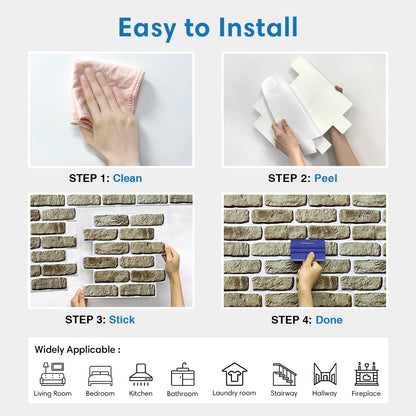 Easy to Install

STEP 1: Clean

STEP 2: Peel

STEP 3: Stick

STEP 4: Done

Widely Applicable :

Living Room Bedroom Kitchen Bathroom Laundry room Stairway Hallway Fireplace