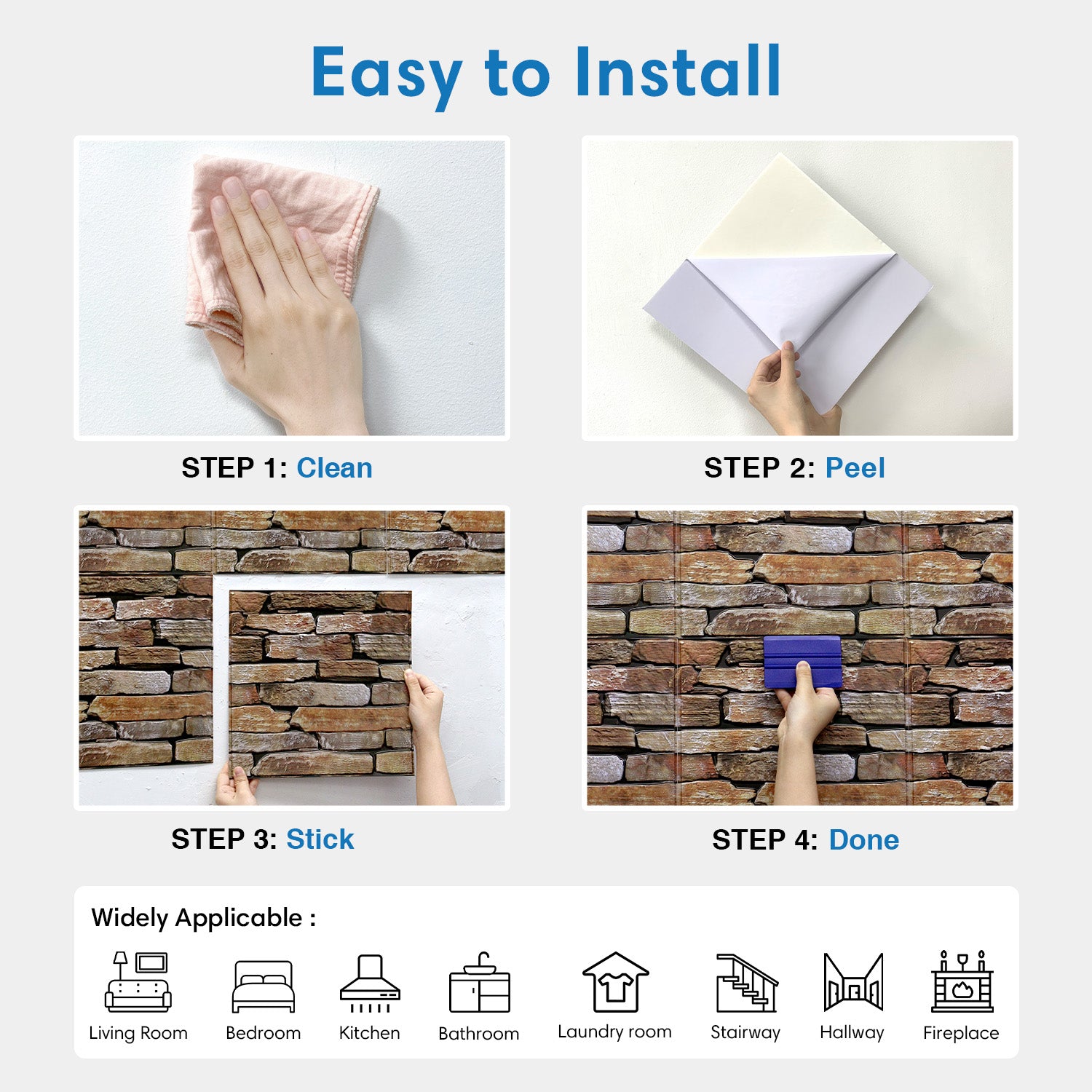 Easy to Install

STEP 1: Clean

STEP 2: Peel

STEP 3: Stick

STEP 4: Done

Widely Applicable :

Living Room
Bedroom
Kitchen
Bathroom
Laundry room
Stairway
Hallway
Fireplace