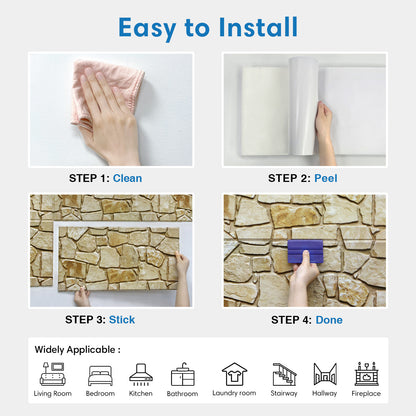 Easy to Install

STEP 1: Clean

STEP 2: Peel

STEP 3: Stick

STEP 4: Done

Widely Applicable :

Living Room Bedroom Kitchen Bathroom Laundry room Stairway Hallway Fireplace