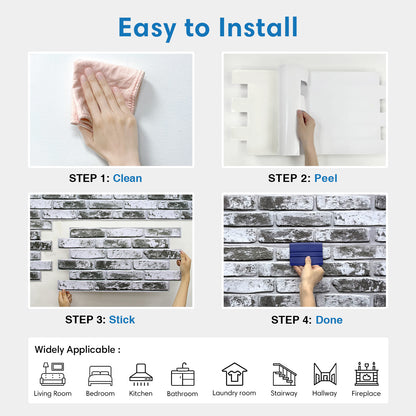 Easy to Install

STEP 1: Clean

STEP 2: Peel

STEP 3: Stick

STEP 4: Done

Widely Applicable :

Living Room
Bedroom
Kitchen
Bathroom
Laundry room
Stairway
Hallway
Fireplace