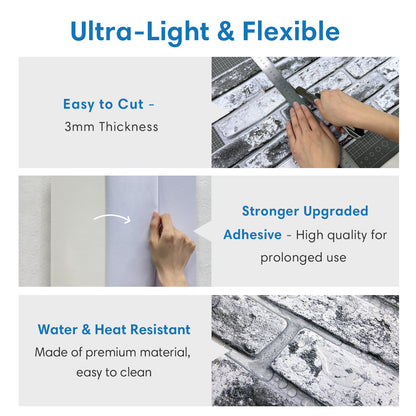 Ultra-Light & Flexible

Easy to Cut -
3mm Thickness

Stronger Upgraded Adhesive - High quality for prolonged use

Water & Heat Resistant
Made of premium material, easy to clean