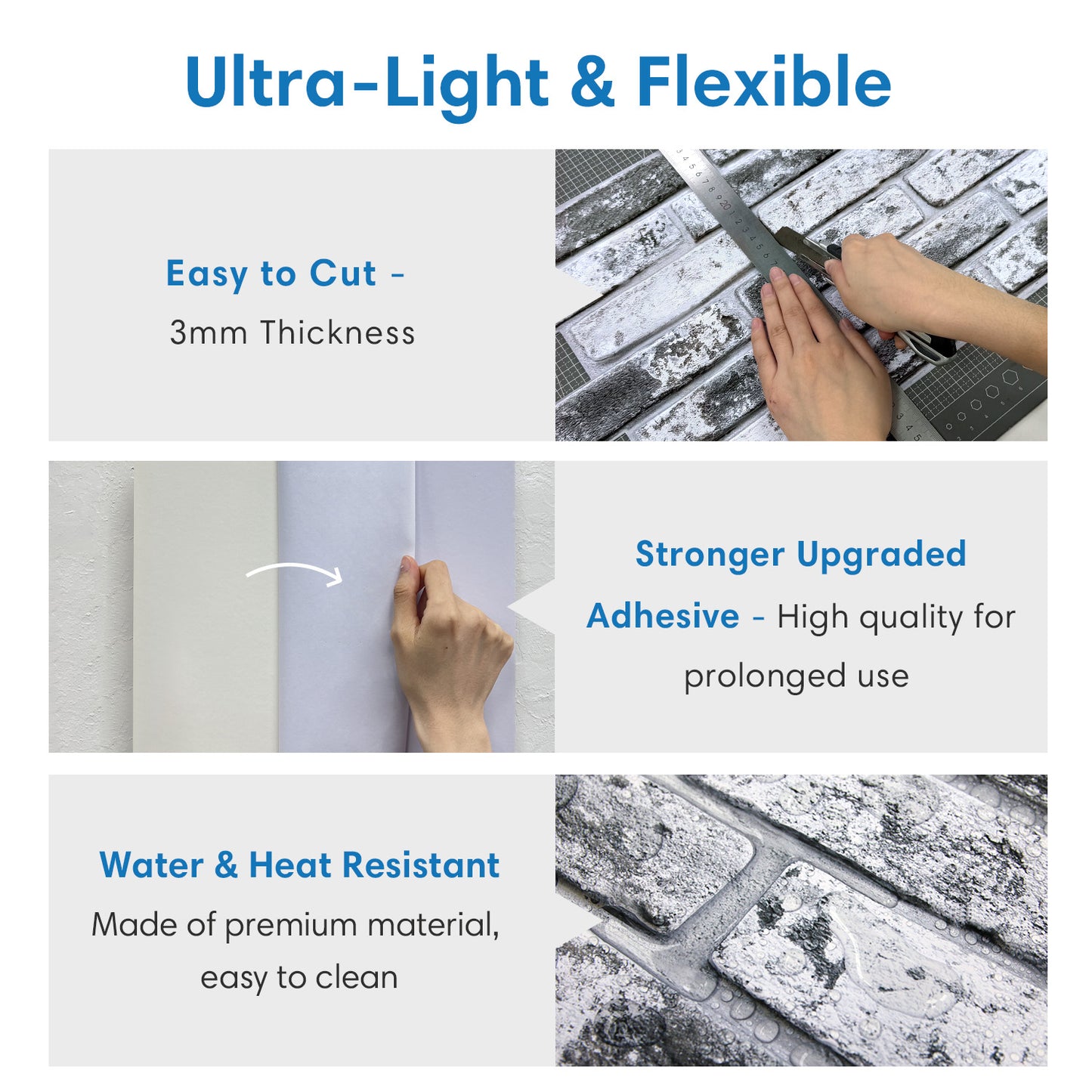 Ultra-Light & Flexible

Easy to Cut -
3mm Thickness

Stronger Upgraded Adhesive - High quality for prolonged use

Water & Heat Resistant
Made of premium material, easy to clean