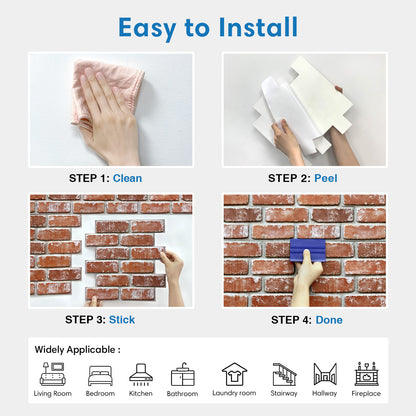 Easy to Install

STEP 1: Clean

STEP 2: Peel

STEP 3: Stick

STEP 4: Done

Widely Applicable :

Living Room Bedroom Kitchen Bathroom Laundry room Stairway Hallway Fireplace