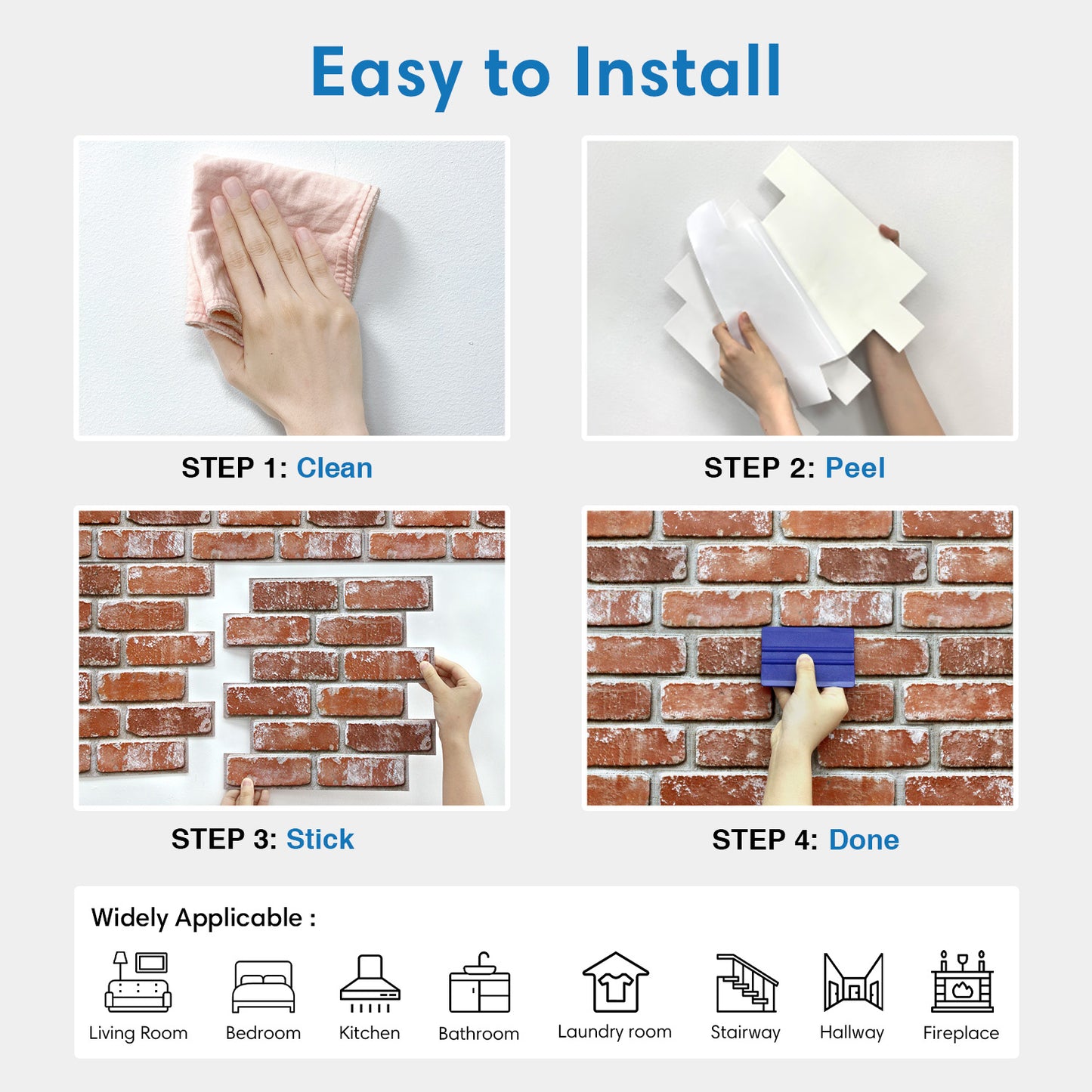 Easy to Install

STEP 1: Clean

STEP 2: Peel

STEP 3: Stick

STEP 4: Done

Widely Applicable :

Living Room
Bedroom
Kitchen
Bathroom
Laundry room
Stairway
Hallway
Fireplace