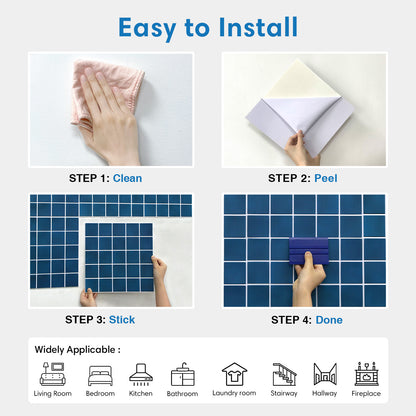 Easy to Install

STEP 1: Clean

STEP 2: Peel

STEP 3: Stick

STEP 4: Done

Widely Applicable :

Living Room Bedroom Kitchen Bathroom Laundry room Stairway Hallway Fireplace