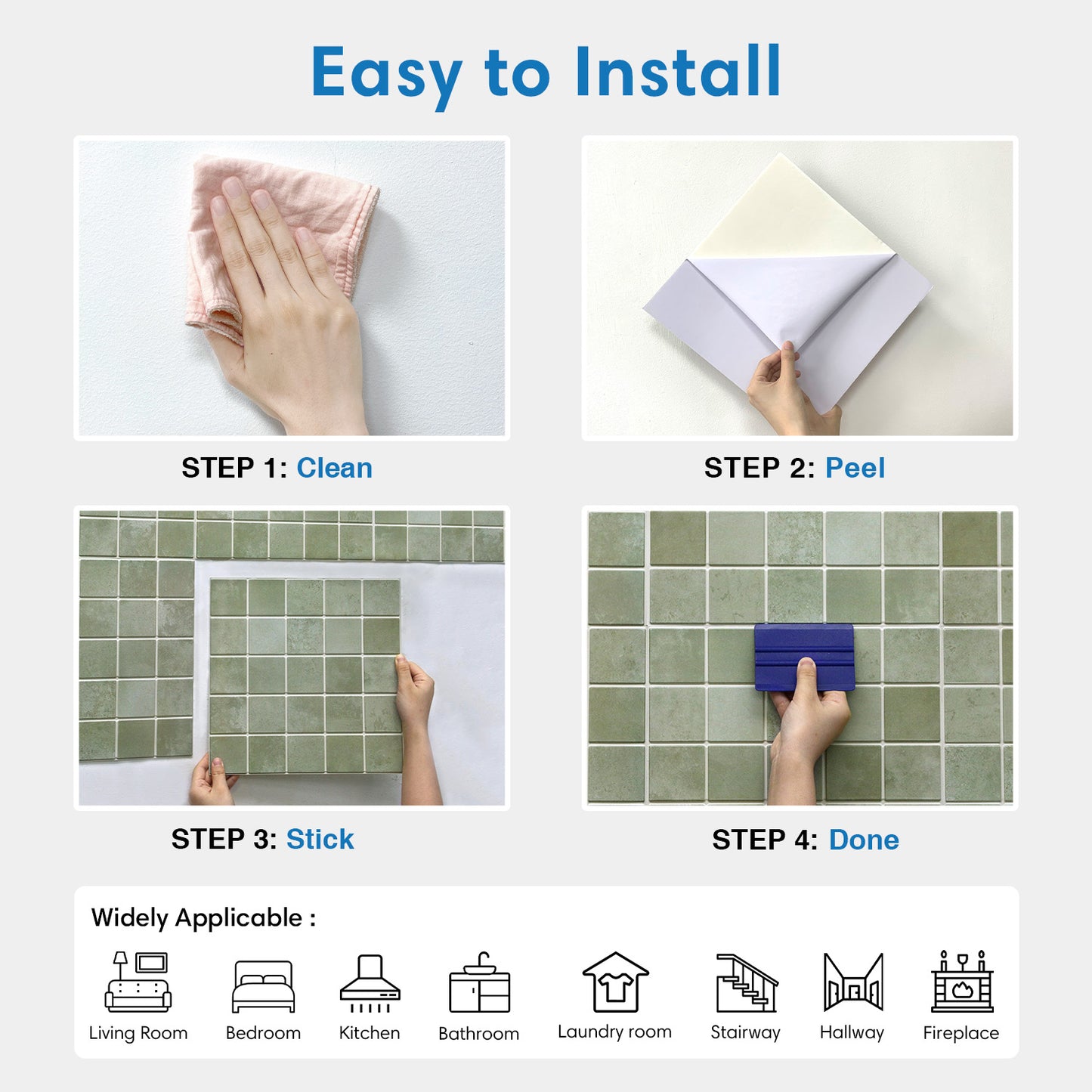 Easy to Install

STEP 1: Clean

STEP 2: Peel

STEP 3: Stick

STEP 4: Done

Widely Applicable :

Living Room

Bedroom

Kitchen

Bathroom

Laundry room

Stairway

Hallway

Fireplace