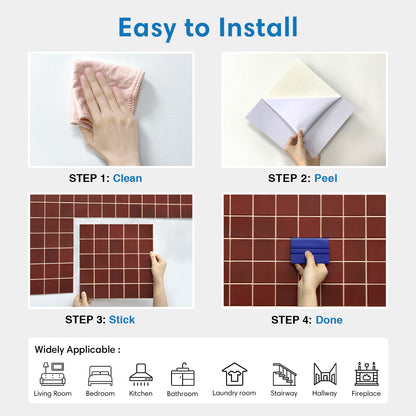 Easy to Install

STEP 1: Clean

STEP 2: Peel

STEP 3: Stick

STEP 4: Done

Widely Applicable :

Living Room
Bedroom
Kitchen
Bathroom
Laundry room
Stairway
Hallway
Fireplace