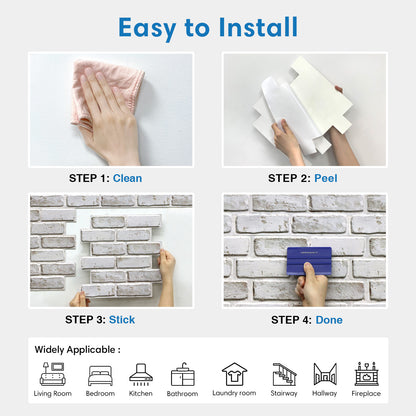 Easy to Install

STEP 1: Clean

STEP 2: Peel

STEP 3: Stick

STEP 4: Done

Widely Applicable :

Living Room Bedroom Kitchen Bathroom Laundry room Stairway Hallway Fireplace