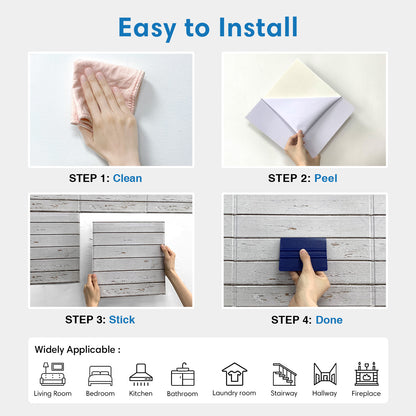 Easy to Install

STEP 1: Clean

STEP 2: Peel

STEP 3: Stick

STEP 4: Done

Widely Applicable :

Living Room
Bedroom
Kitchen
Bathroom
Laundry room
Stairway
Hallway
Fireplace