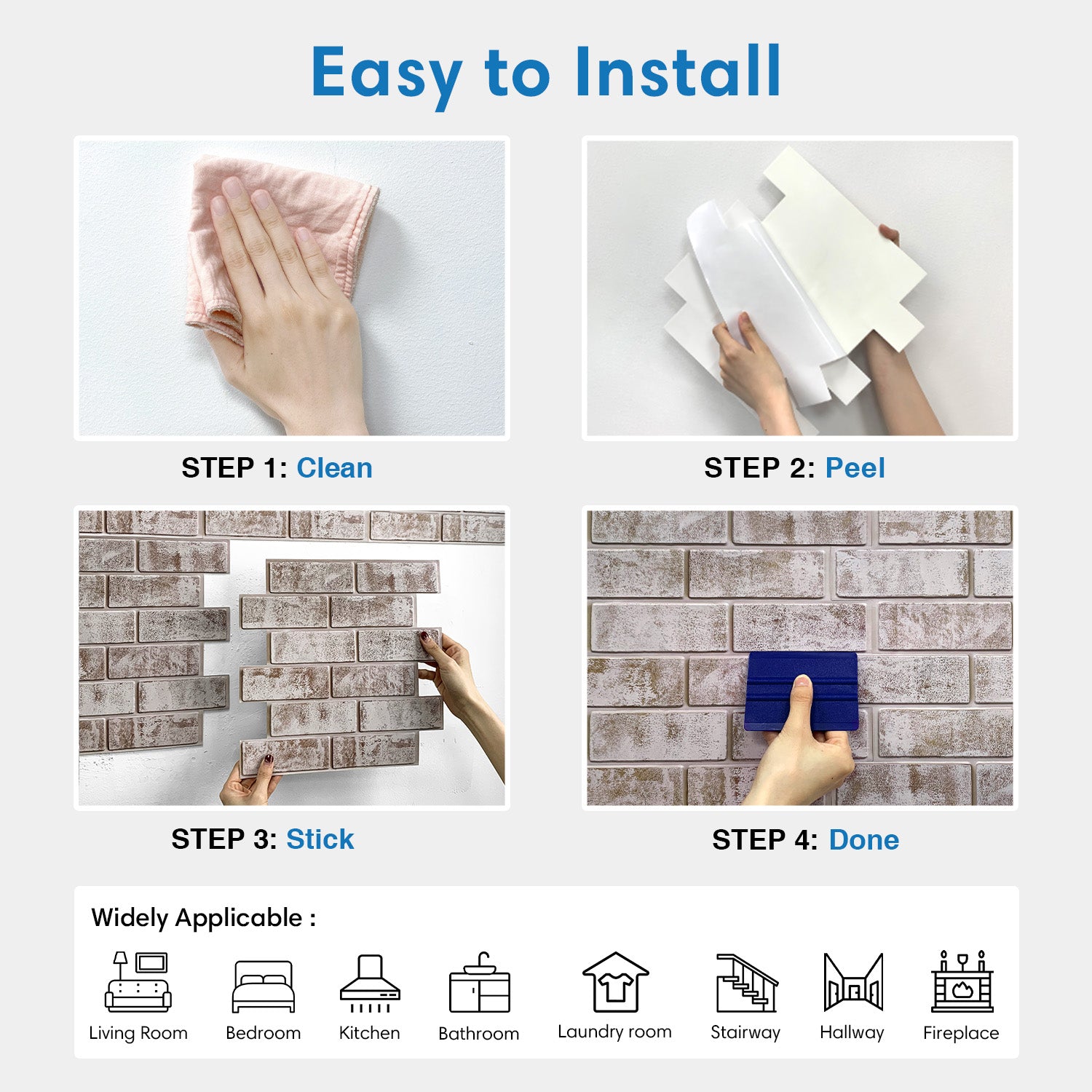 Easy to Install

STEP 1: Clean

STEP 2: Peel

STEP 3: Stick

STEP 4: Done

Widely Applicable :

Living Room
Bedroom
Kitchen
Bathroom
Laundry room
Stairway
Hallway
Fireplace