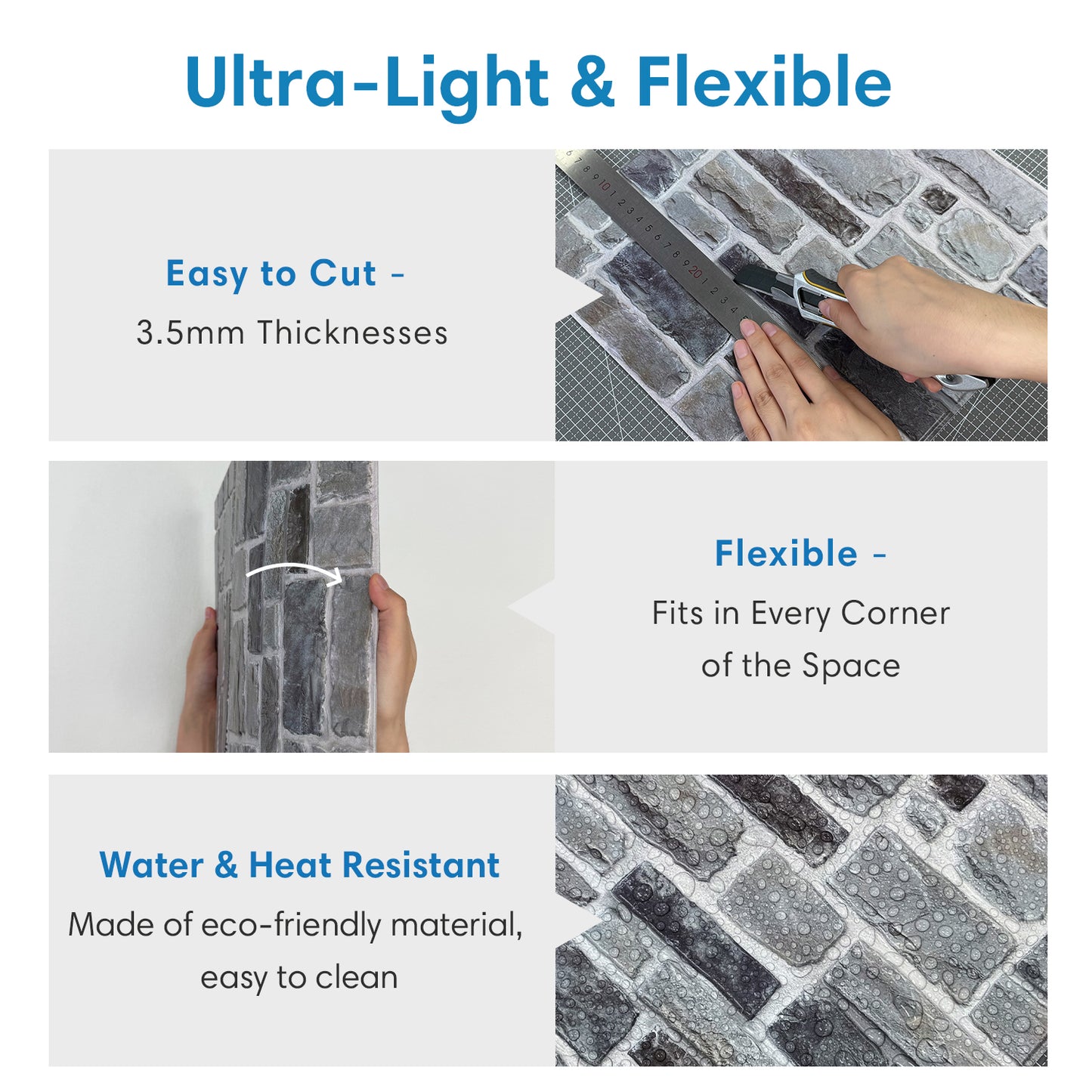 Ultra-Light & Flexible

Easy to Cut -
3.5mm Thicknesses

Flexible -
Fits in Every Corner of the Space

Water & Heat Resistant
Made of eco-friendly material, easy to clean