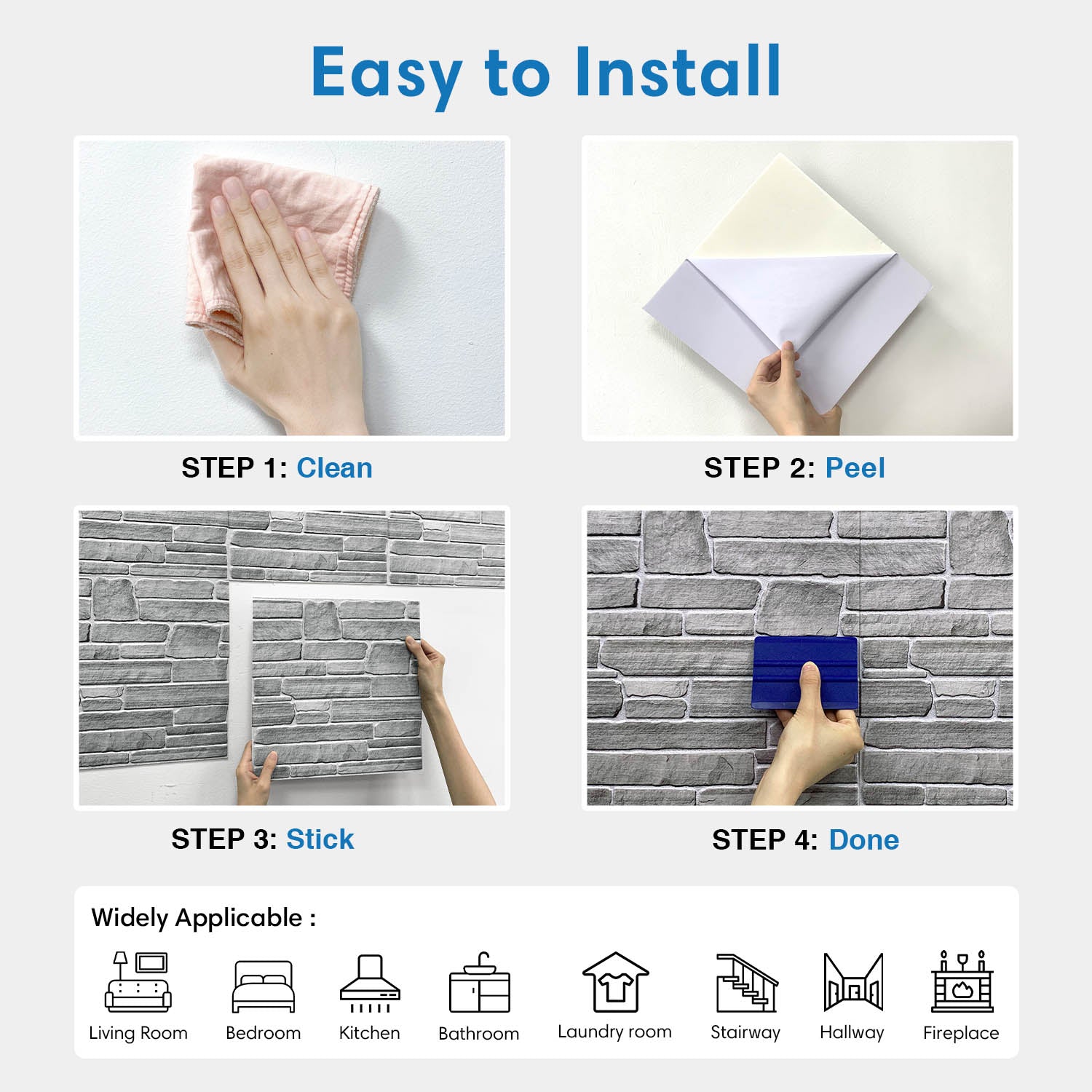 Easy to Install

STEP 1: Clean

STEP 2: Peel

STEP 3: Stick

STEP 4: Done

Widely Applicable :

Living Room
Bedroom
Kitchen
Bathroom
Laundry room
Stairway
Hallway
Fireplace