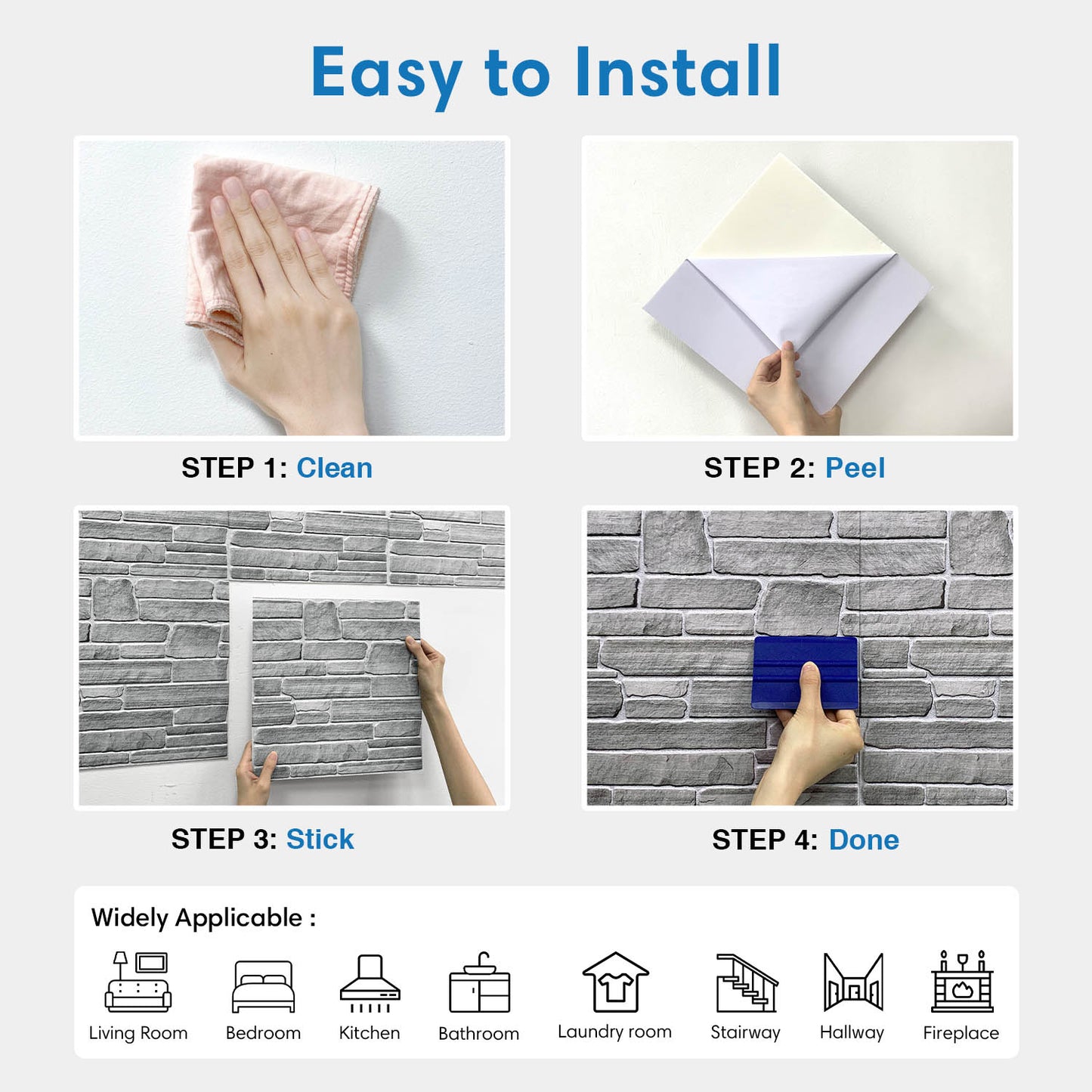 Easy to Install

STEP 1: Clean

STEP 2: Peel

STEP 3: Stick

STEP 4: Done

Widely Applicable :

Living Room
Bedroom
Kitchen
Bathroom
Laundry room
Stairway
Hallway
Fireplace