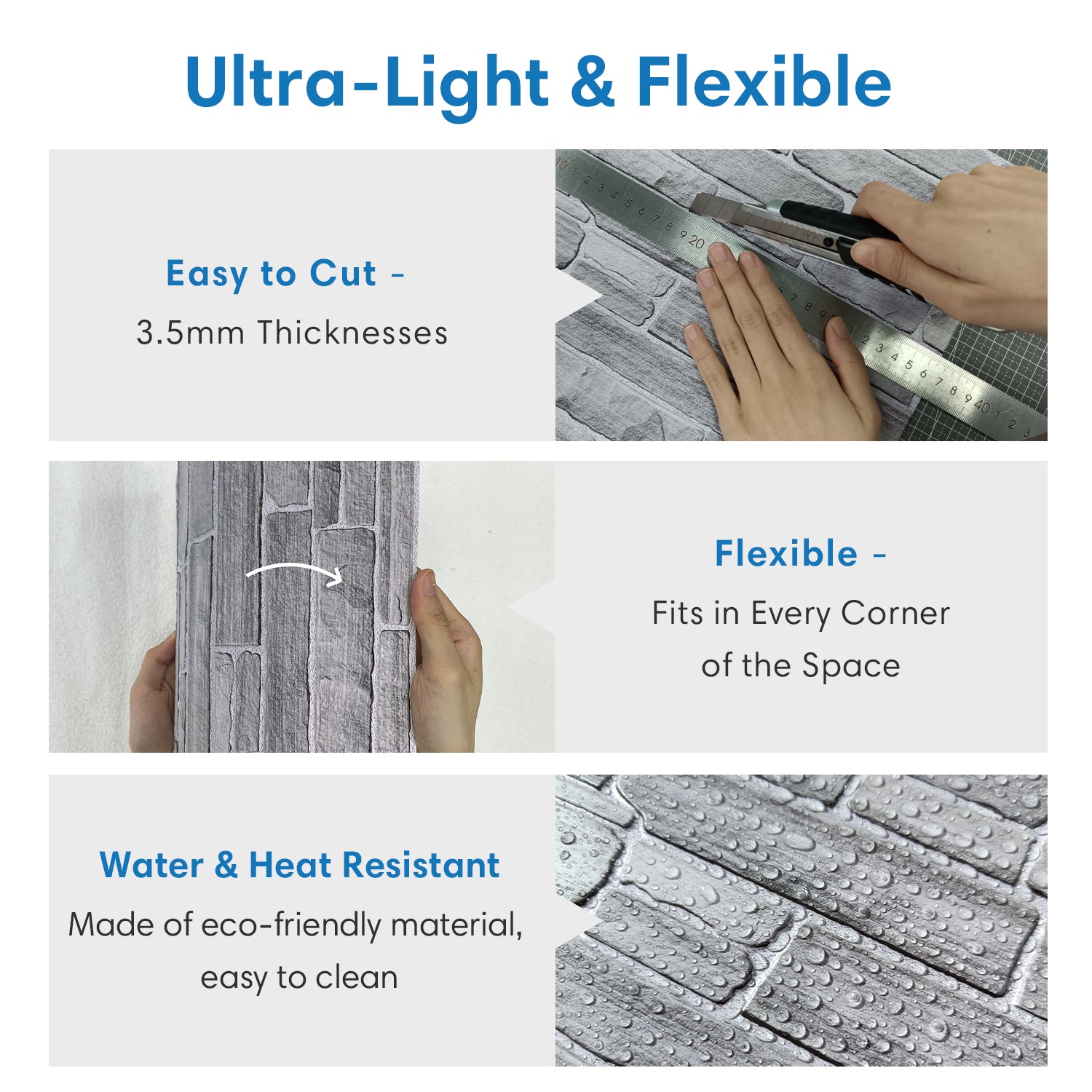 Ultra-Light & Flexible

Easy to Cut -
3.5mm Thicknesses

Flexible -
Fits in Every Corner of the Space

Water & Heat Resistant
Made of eco-friendly material, easy to clean