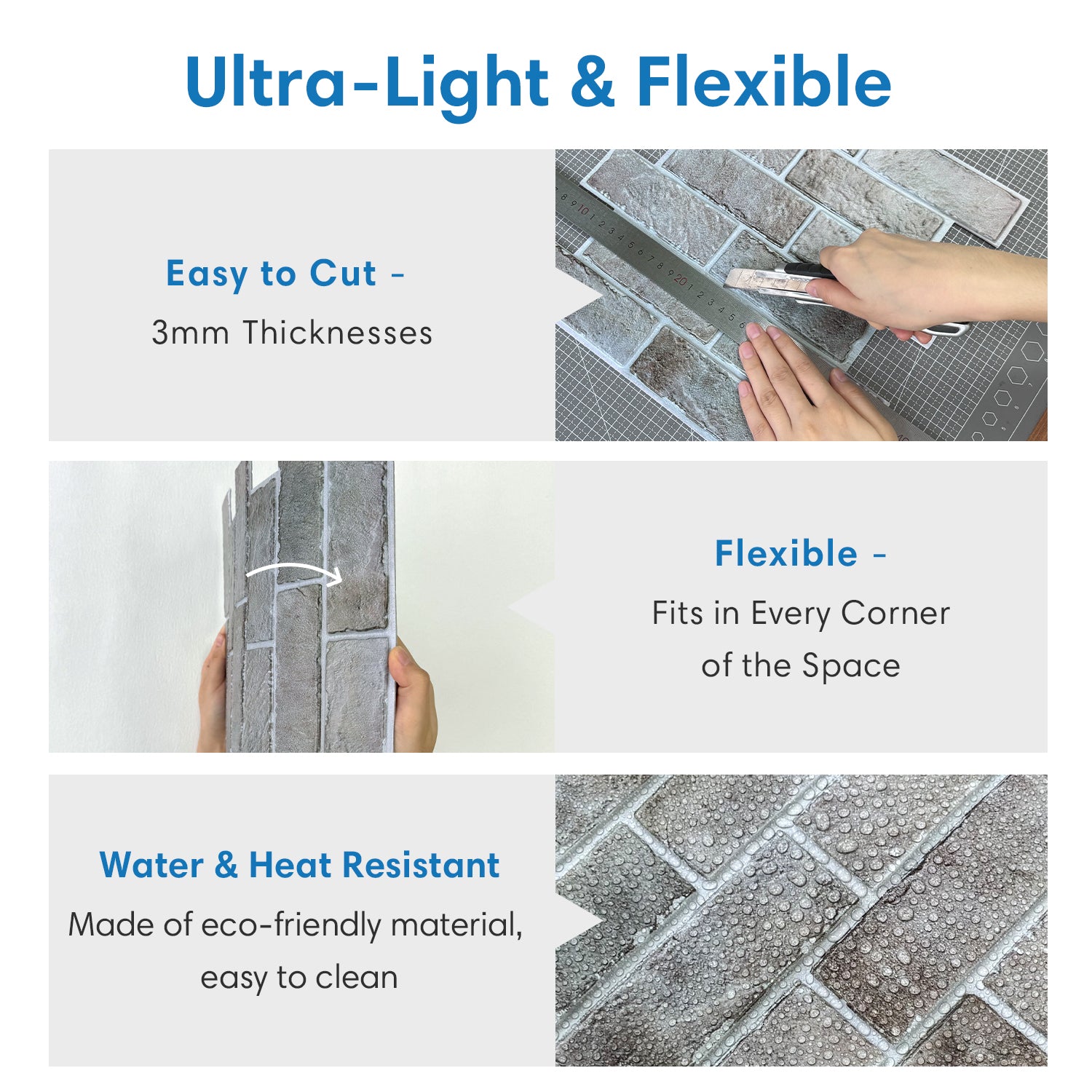 Ultra-Light & Flexible

Easy to Cut -
3mm Thicknesses

Flexible -
Fits in Every Corner of the Space

Water & Heat Resistant
Made of eco-friendly material, easy to clean