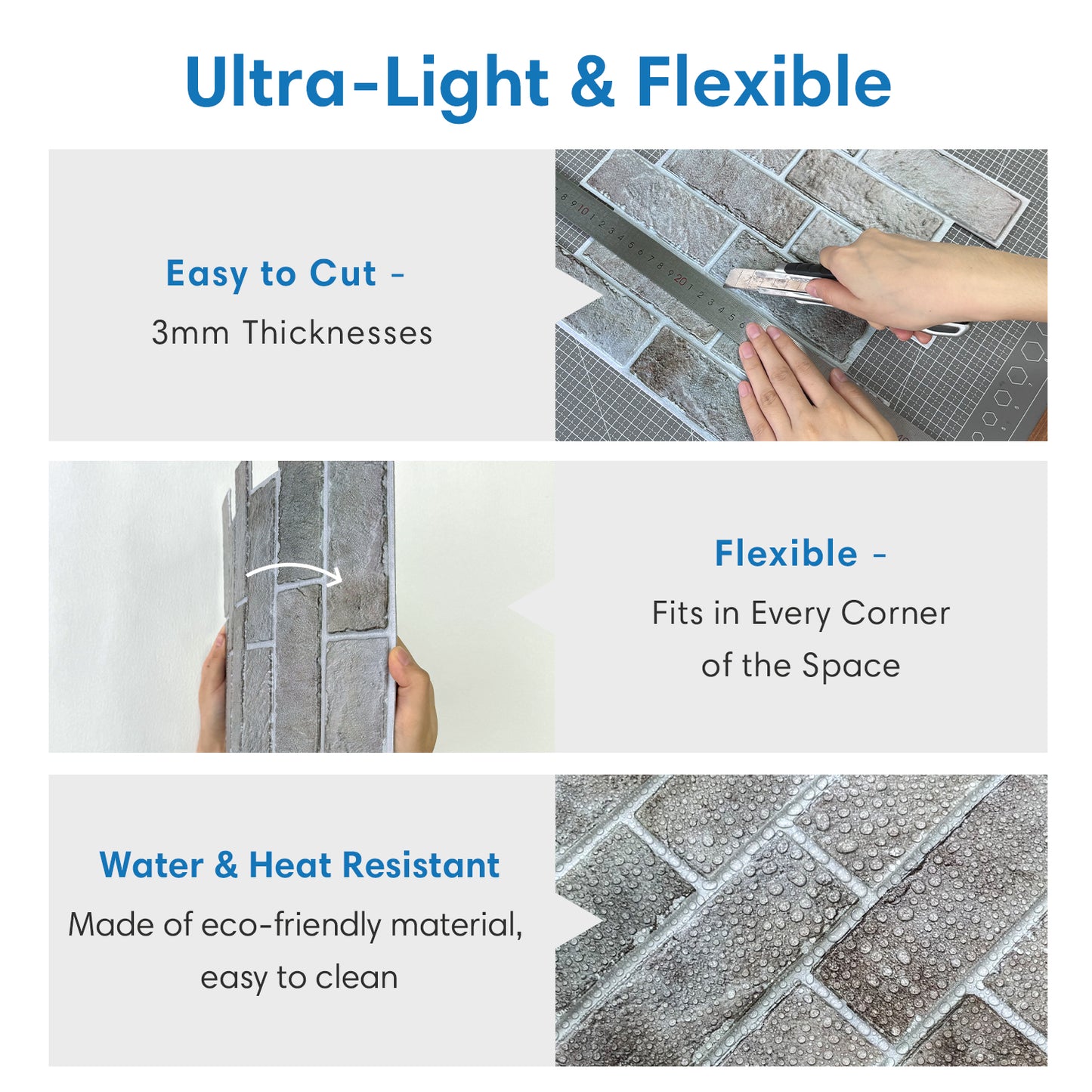 Ultra-Light & Flexible

Easy to Cut -
3mm Thicknesses

Flexible -
Fits in Every Corner of the Space

Water & Heat Resistant
Made of eco-friendly material, easy to clean